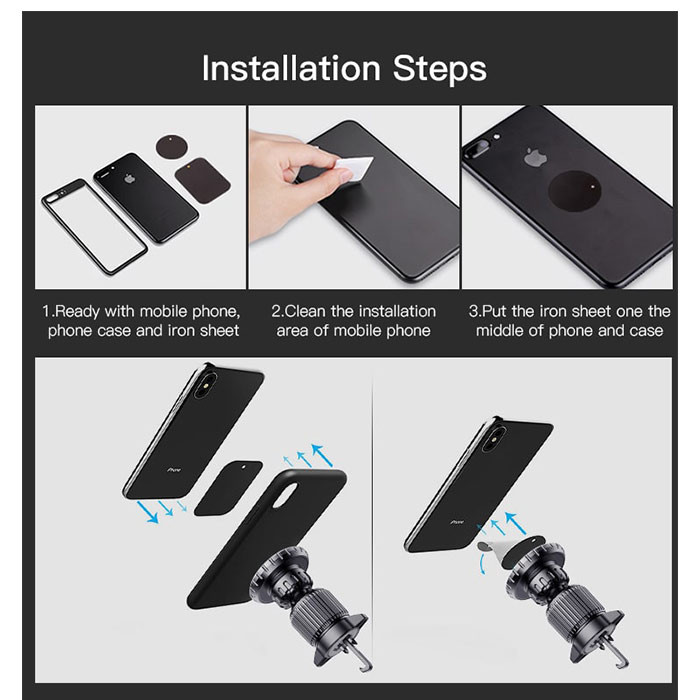 Installation Steps

1.Ready with mobile phone, phone case and iron sheet

2.Clean the installation area of mobile phone

3.Put the iron sheet one the middle of phone and case

iPhone

iPhone